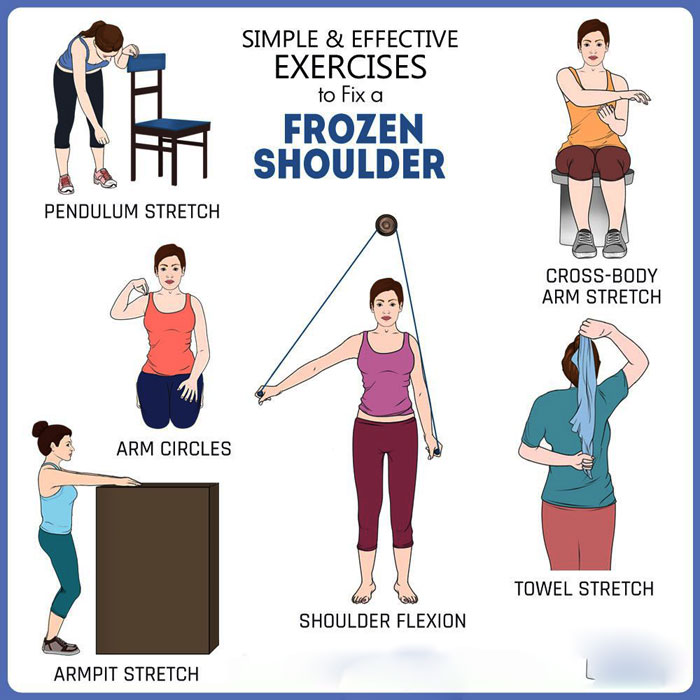 SIMPLE & EFFECTIVE EXERCISES to Fix a FROZEN SHOULDER

PENDULUM STRETCH

CROSS-BODY ARM STRETCH

ARM CIRCLES

SHOULDER FLEXION

TOWEL STRETCH

ARMPIT STRETCH