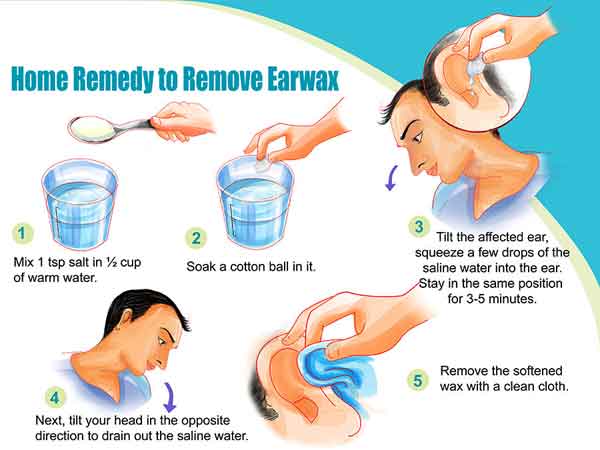 Home Remedy to Remove Earwax

1
Mix 1 tsp salt in ½ cup of warm water.

2
Soak a cotton ball in it.

3
Tilt the affected ear, squeeze a few drops of the saline water into the ear. Stay in the same position for 3-5 minutes.

4
Next, tilt your head in the opposite direction to drain out the saline water.

5
Remove the softened wax with a clean cloth.