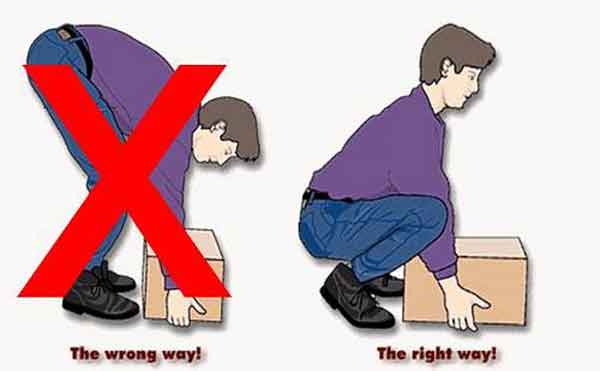 The wrong way!

The right way!